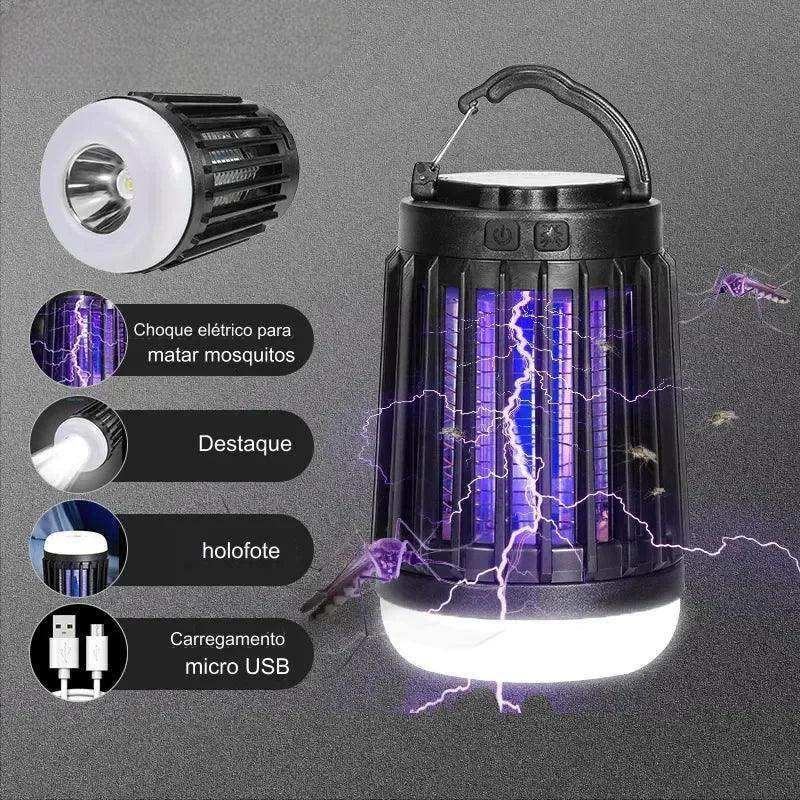 Choque elétrico para matar mosquitos

Destaque

holofote

Carregamento micro USB