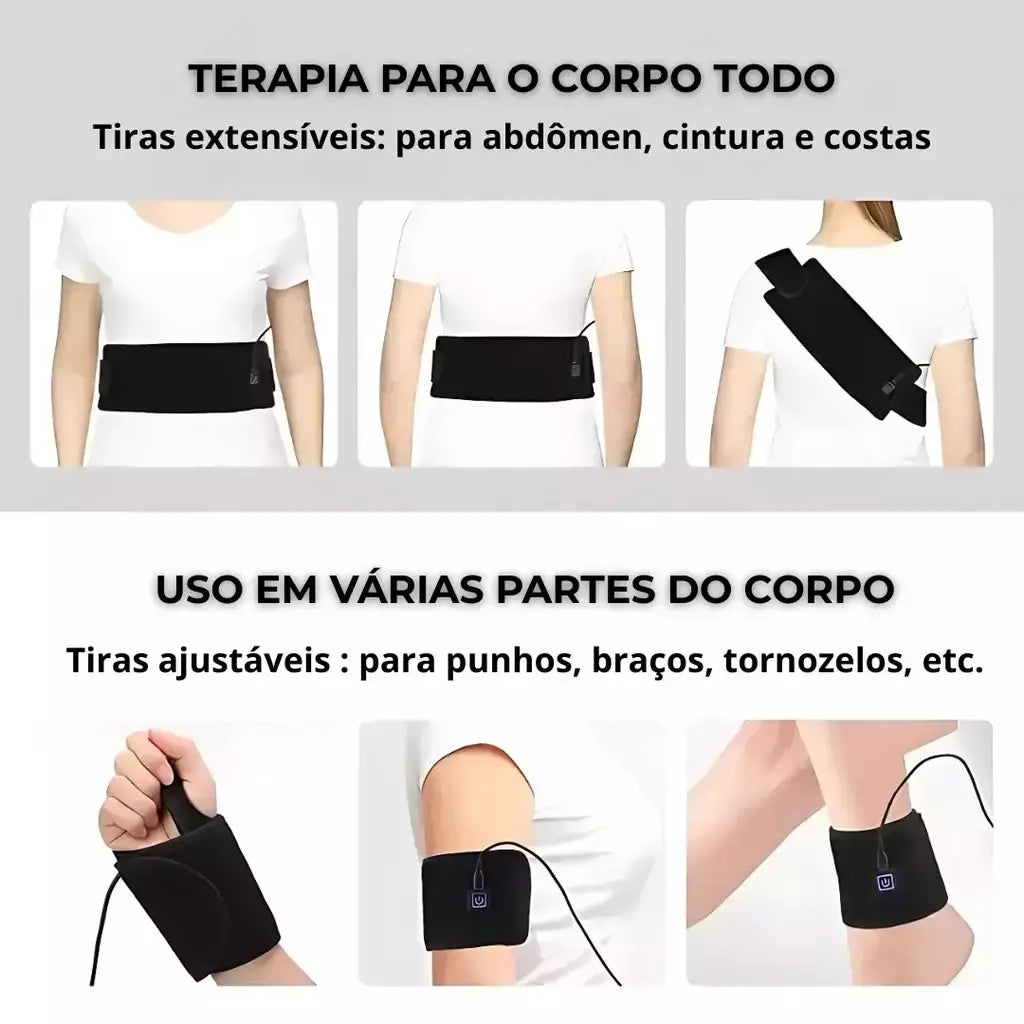 TERAPIA PARA O CORPO TODO
Tiras extensíveis: para abdômen, cintura e costas

USO EM VÁRIAS PARTES DO CORPO
Tiras ajustáveis : para punhos, braços, tornozelos, etc.