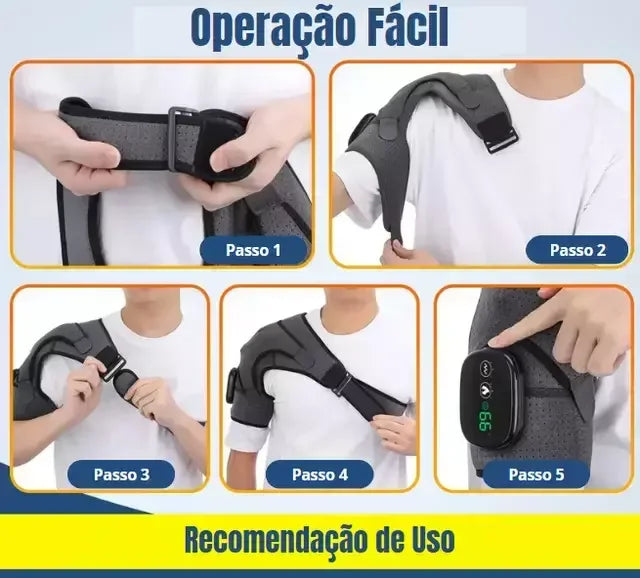 Operação Fácil

Passo 1

Passo 2

Passo 3

Passo 4

99

Passo 5

Recomendação de Uso