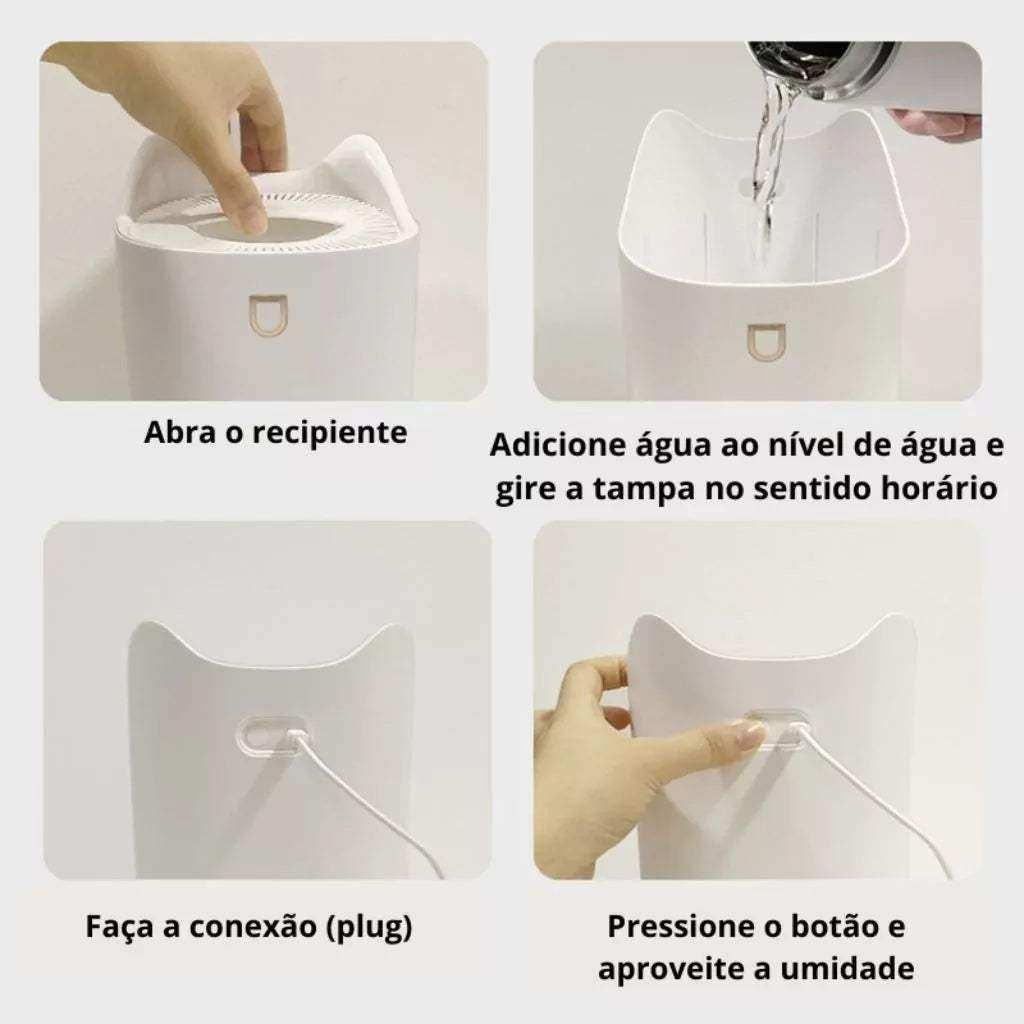 Abra o recipiente

Adicione água ao nível de água e gire a tampa no sentido horário

Faça a conexão (plug)

Pressione o botão e aproveite a umidade